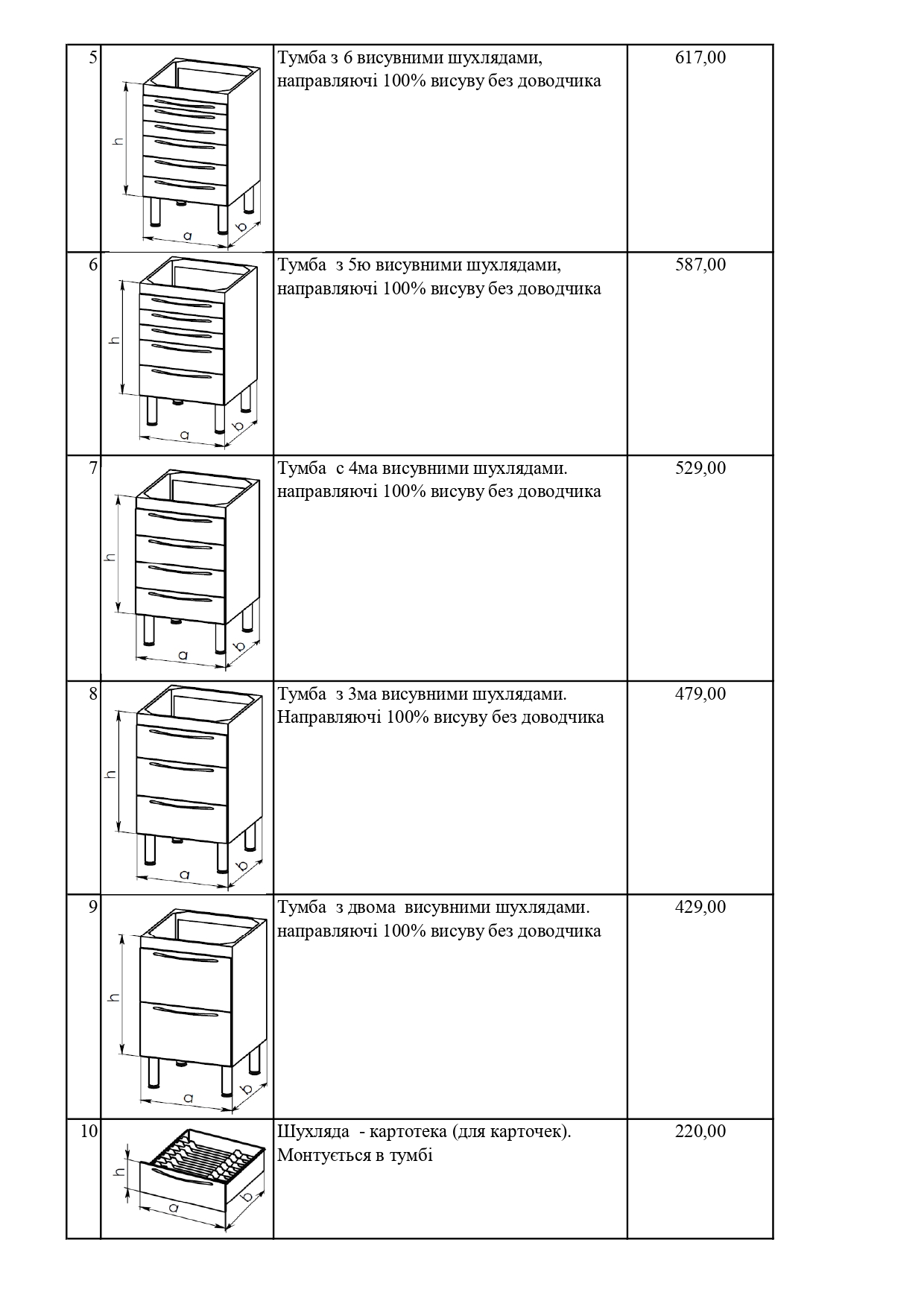 | | | | |
|---|---|---|---|
| 5 | h a b | Тумба з 6 висувними шухлядами, направляючі 100% висуву без доводчика | 617,00 |
| 6 | h a b | Тумба з 5ю висувними шухлядами, направляючі 100% висуву без доводчика | 587,00 |
| 7 | h a b | Тумба с 4ма висувними шухлядами. направляючі 100% висуву без доводчика | 529,00 |
| 8 | h a b | Тумба з 3ма висувними шухлядами. Направляючі 100% висуву без доводчика | 479,00 |
| 9 | h a b | Тумба з двома висувними шухлядами. направляючі 100% висуву без доводчика | 429,00 |
| 10 | h a b | Шухляда - картотека (для карточек). Монтується в тумбі | 220,00 |